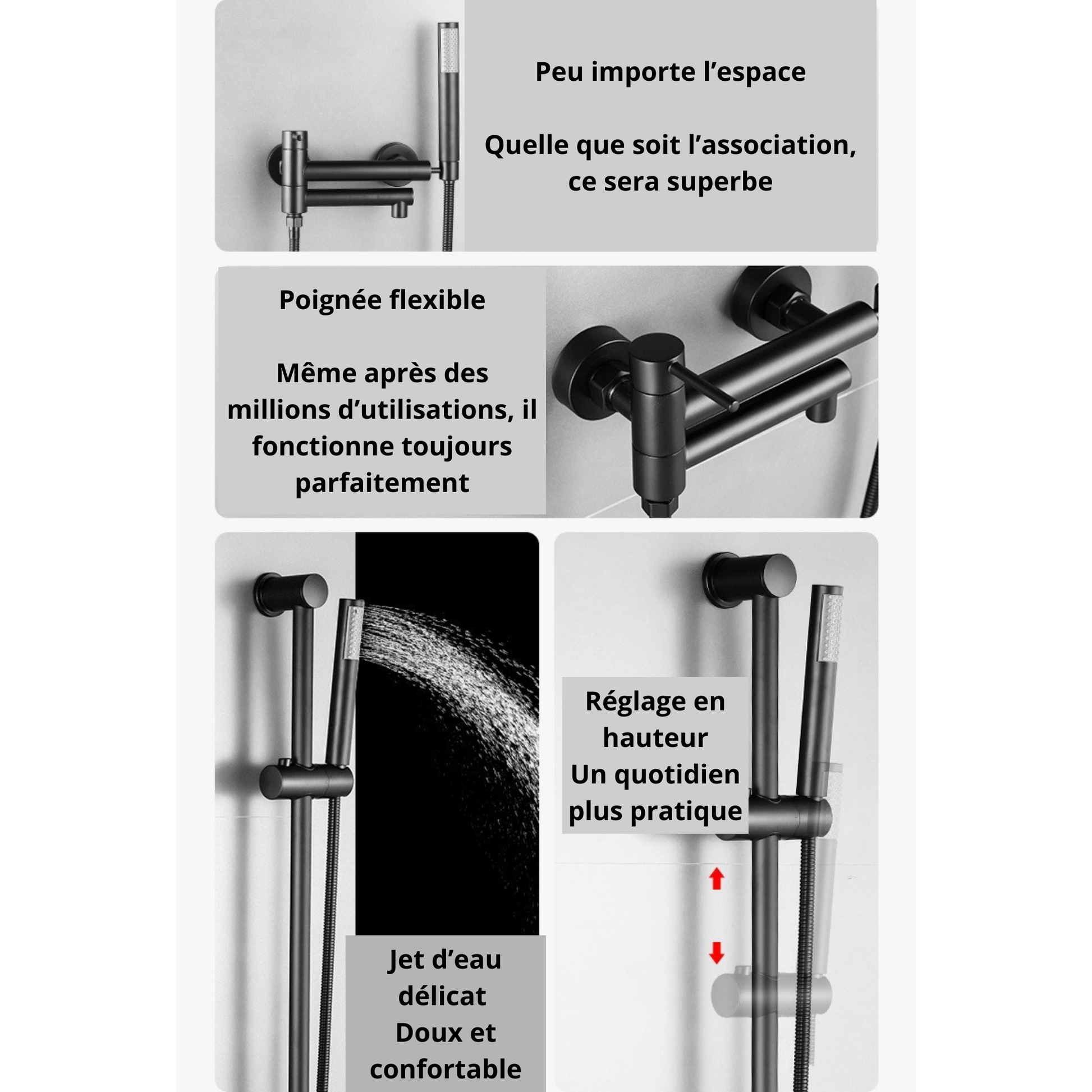 Peu importe l’espace

Quelle que soit l’association, ce sera superbe

Poignée flexible

Même après des millions d’utilisations, il fonctionne toujours parfaitement

Jet d’eau délicat
Doux et confortable

Réglage en hauteur
Un quotidien plus pratique